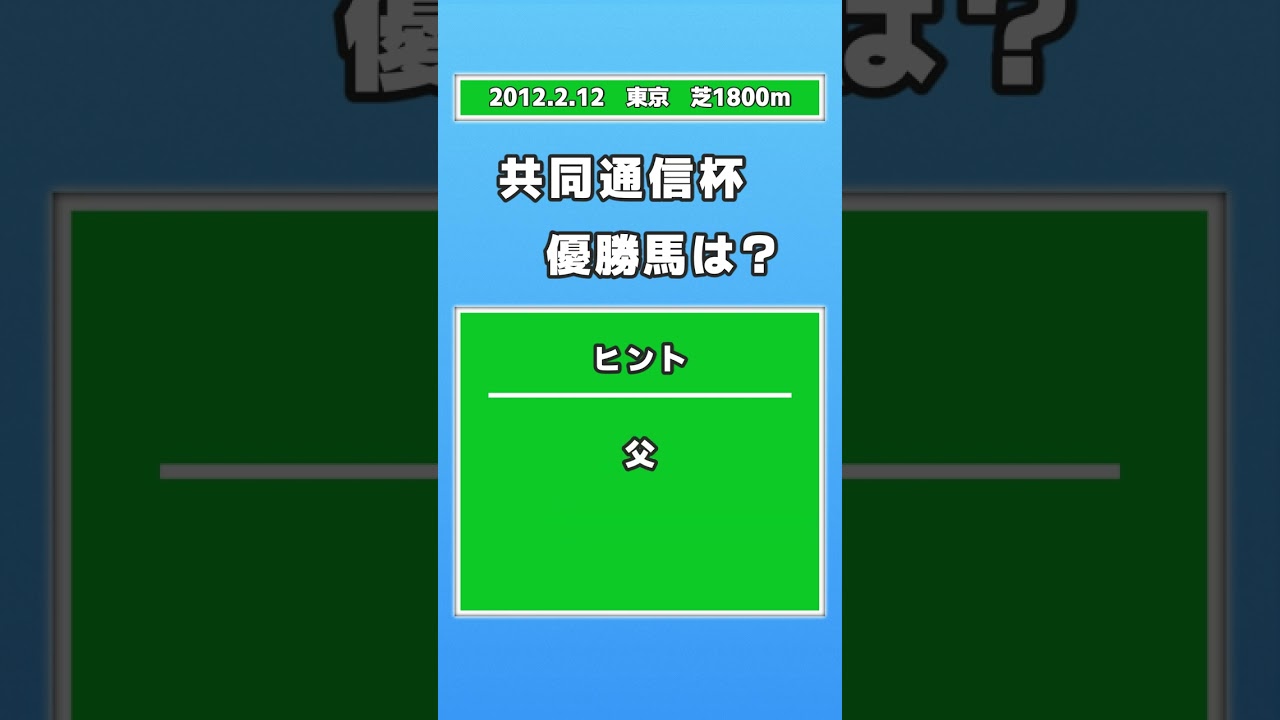 2012.2.12　東京　芝1800m

共同通信杯
優勝馬は？

ヒント

父